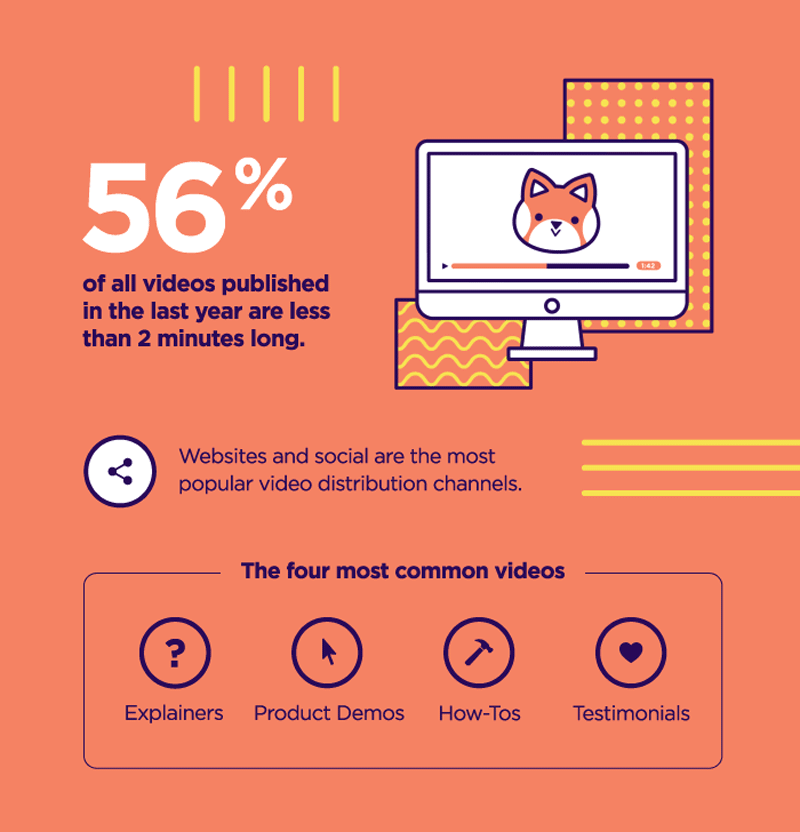 56%

of all videos published in the last year are less than 2 minutes long.

1:42

Websites and social are the most popular video distribution channels.

The four most common videos

?

Explainers

Product Demos

How-Tos

Testimonials